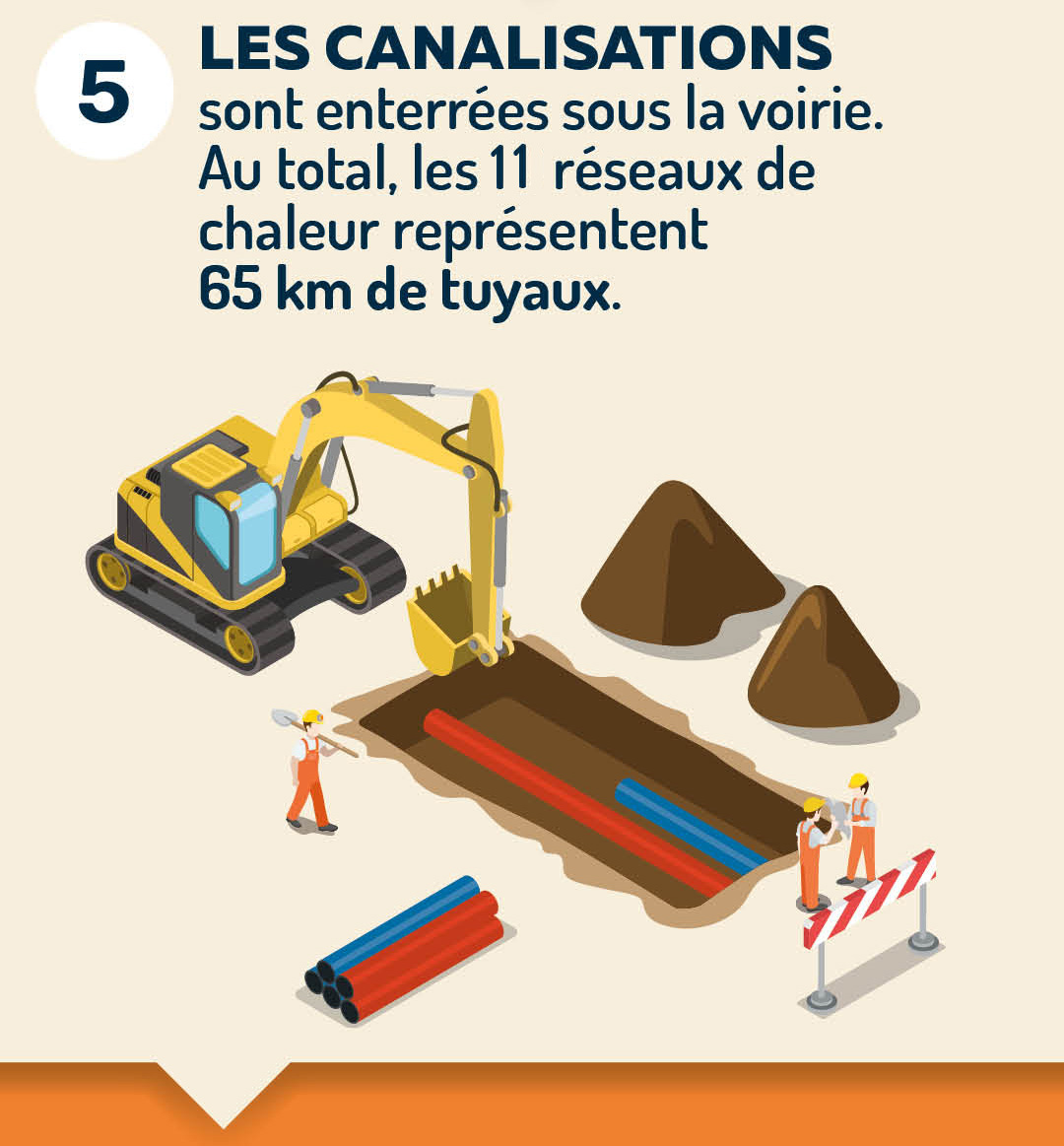 5

LES CANALISATIONS sont enterrées sous la voirie. Au total, les 11 réseaux de chaleur représentent 65 km de tuyaux.